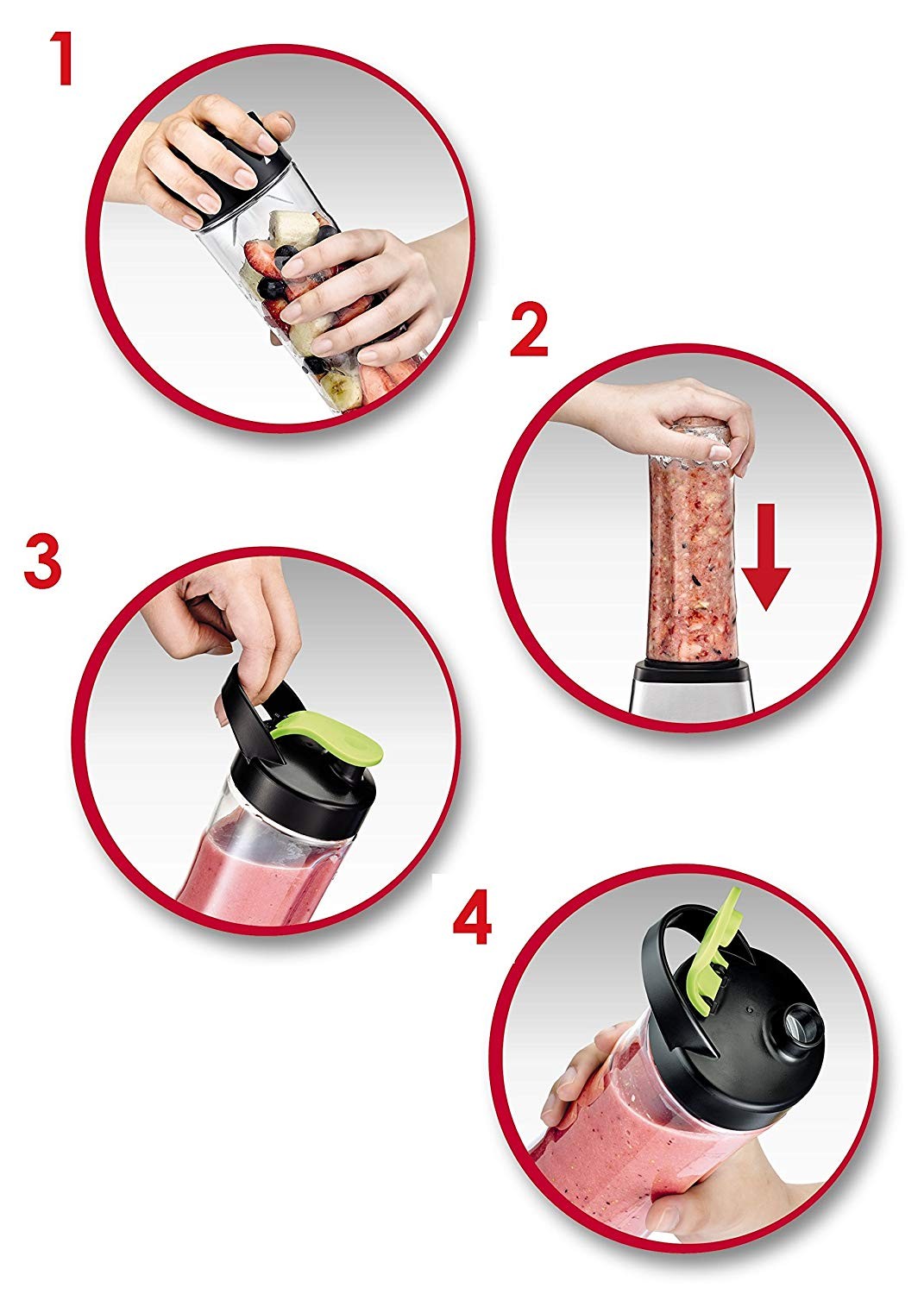 1

2

3

4